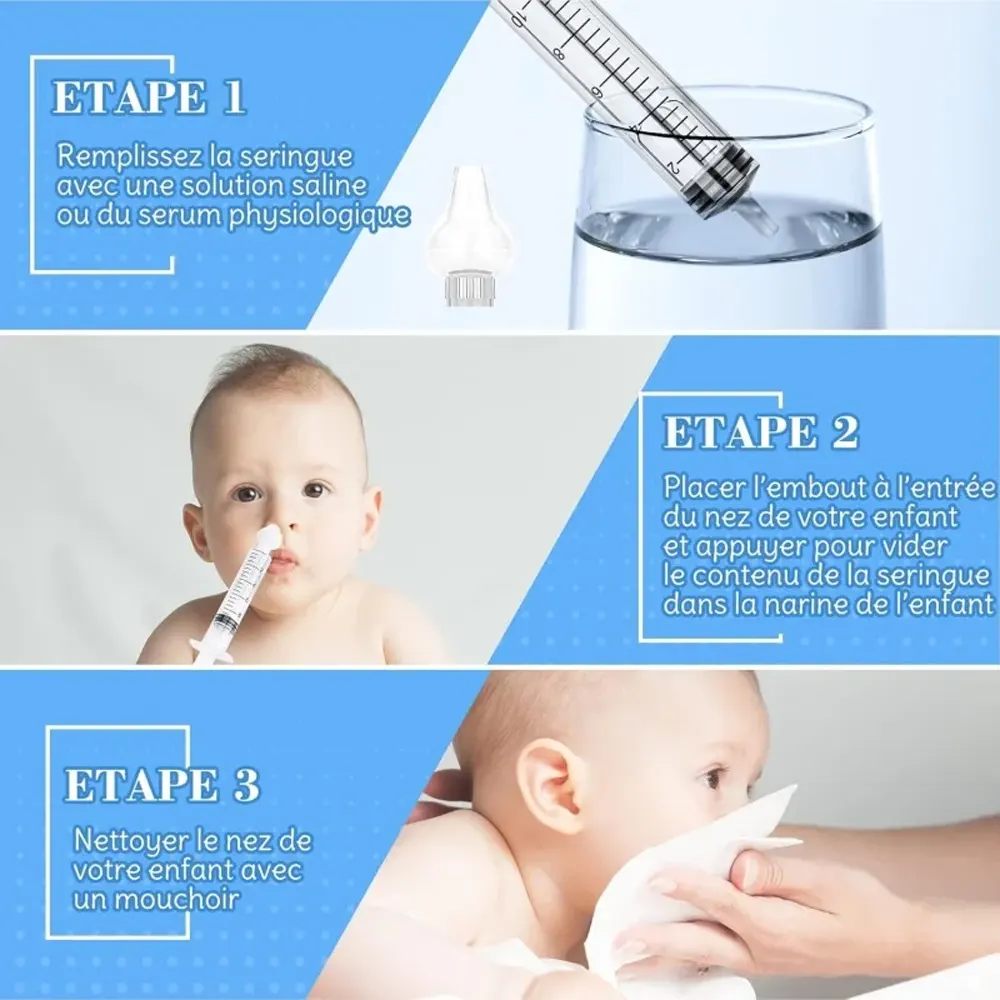 ETAPE 1

Remplissez la seringue avec une solution saline ou du serum physiologique

10
8
6
4
2

ETAPE 2

Placer l'embout à l'entrée du nez de votre enfant et appuyer pour vider le contenu de la seringue dans la narine de l'enfant

ETAPE 3

Nettoyer le nez de votre enfant avec un mouchoir